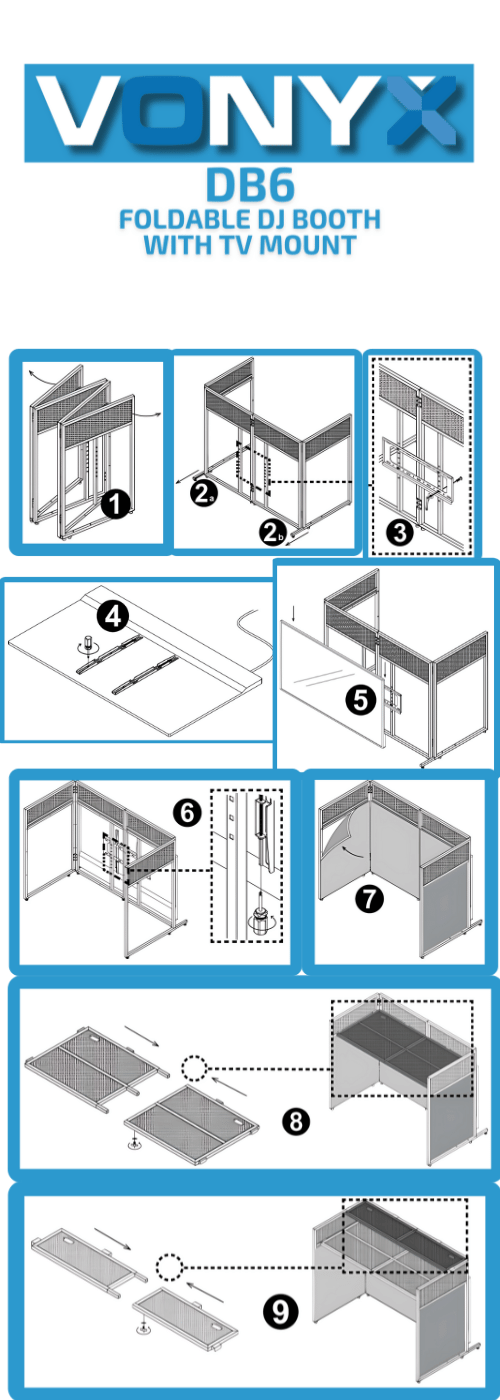 VONYX
DB6
FOLDABLE DJ BOOTH
WITH TV MOUNT

1
2a
2b
3
4
5
6
7
8
9